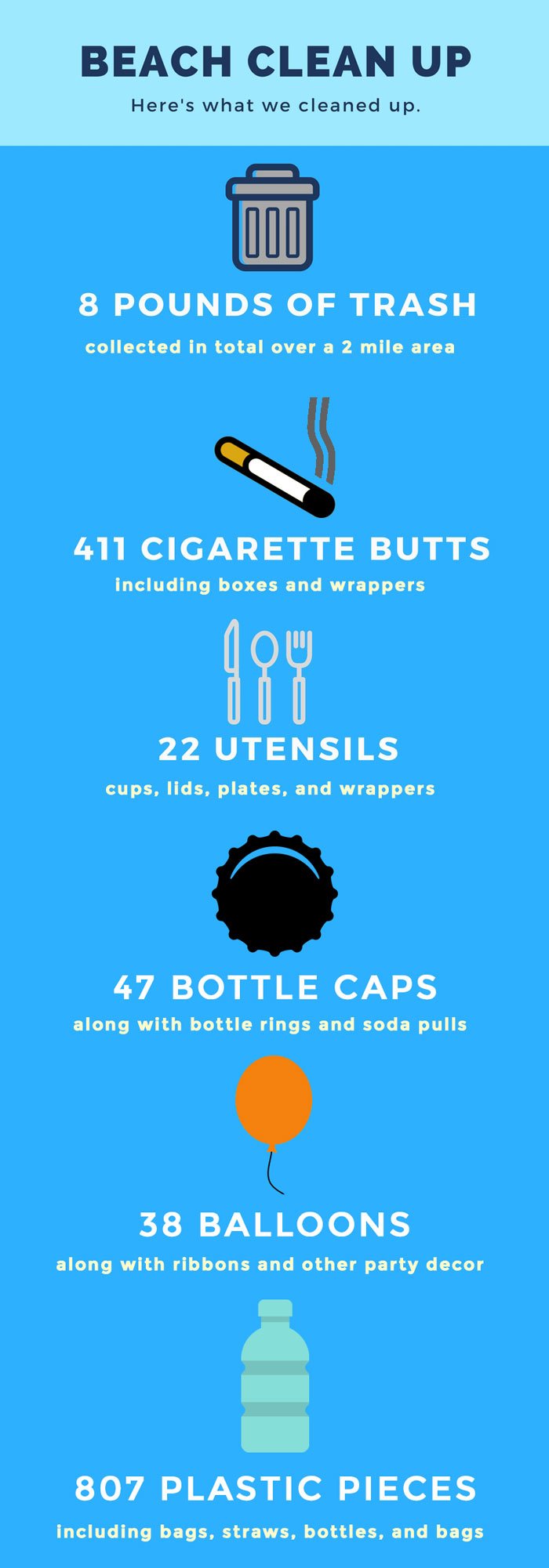 BEACH CLEAN UP

Here's what we cleaned up.

8 POUNDS OF TRASH

collected in total over a 2 mile area

411 CIGARETTE BUTTS

including boxes and wrappers

22 UTENSILS

cups, lids, plates, and wrappers

47 BOTTLE CAPS

along with bottle rings and soda pulls

38 BALLOONS

along with ribbons and other party decor

807 PLASTIC PIECES

including bags, straws, bottles, and bags